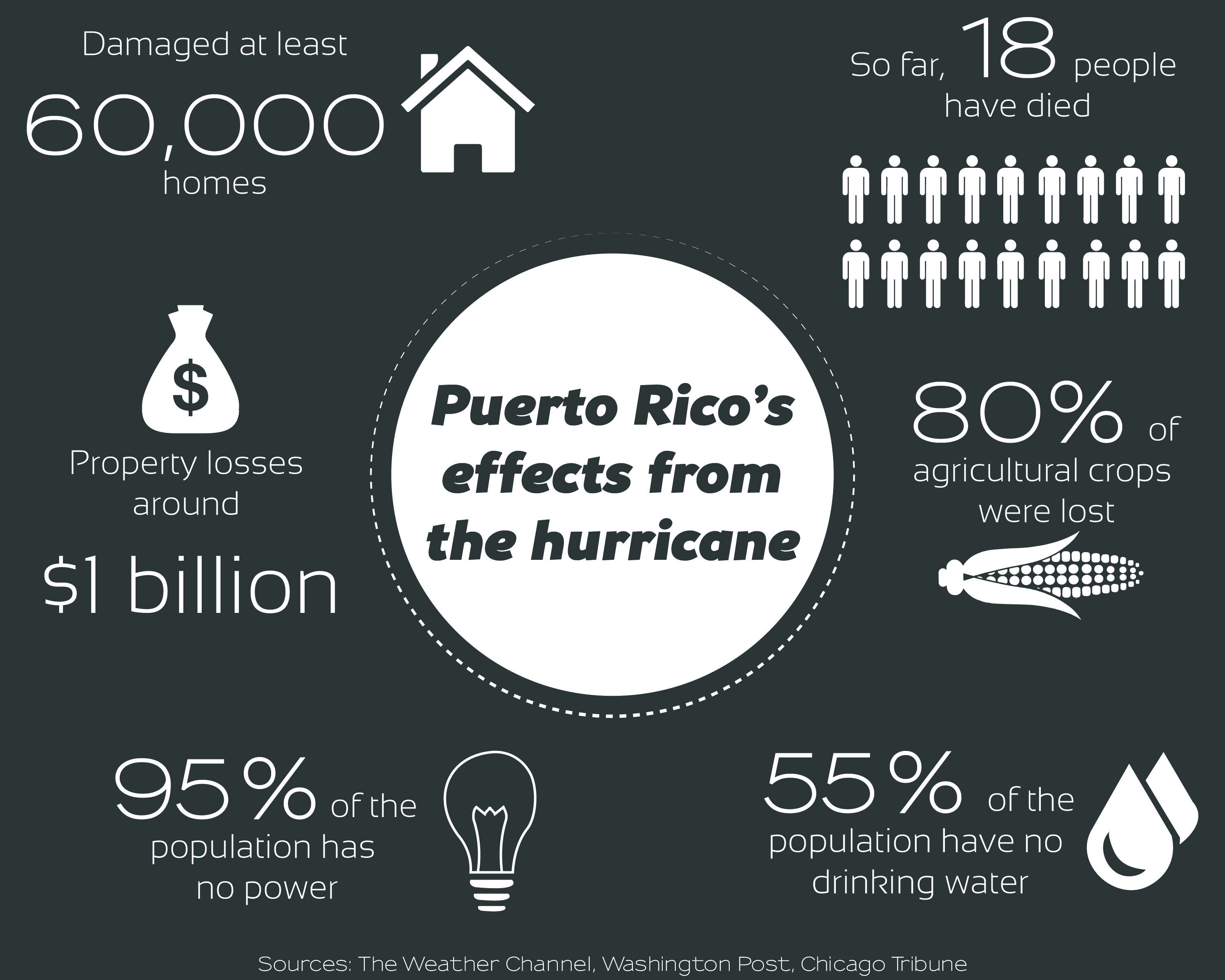 Damaged at least
60,000
homes

So far, 18 people have died

$

Property losses around
$1 billion

Puerto Rico's effects from the hurricane

80% of agricultural crops were lost

95% of the population has no power

55% of the population have no drinking water

Sources: The Weather Channel, Washington Post, Chicago Tribune