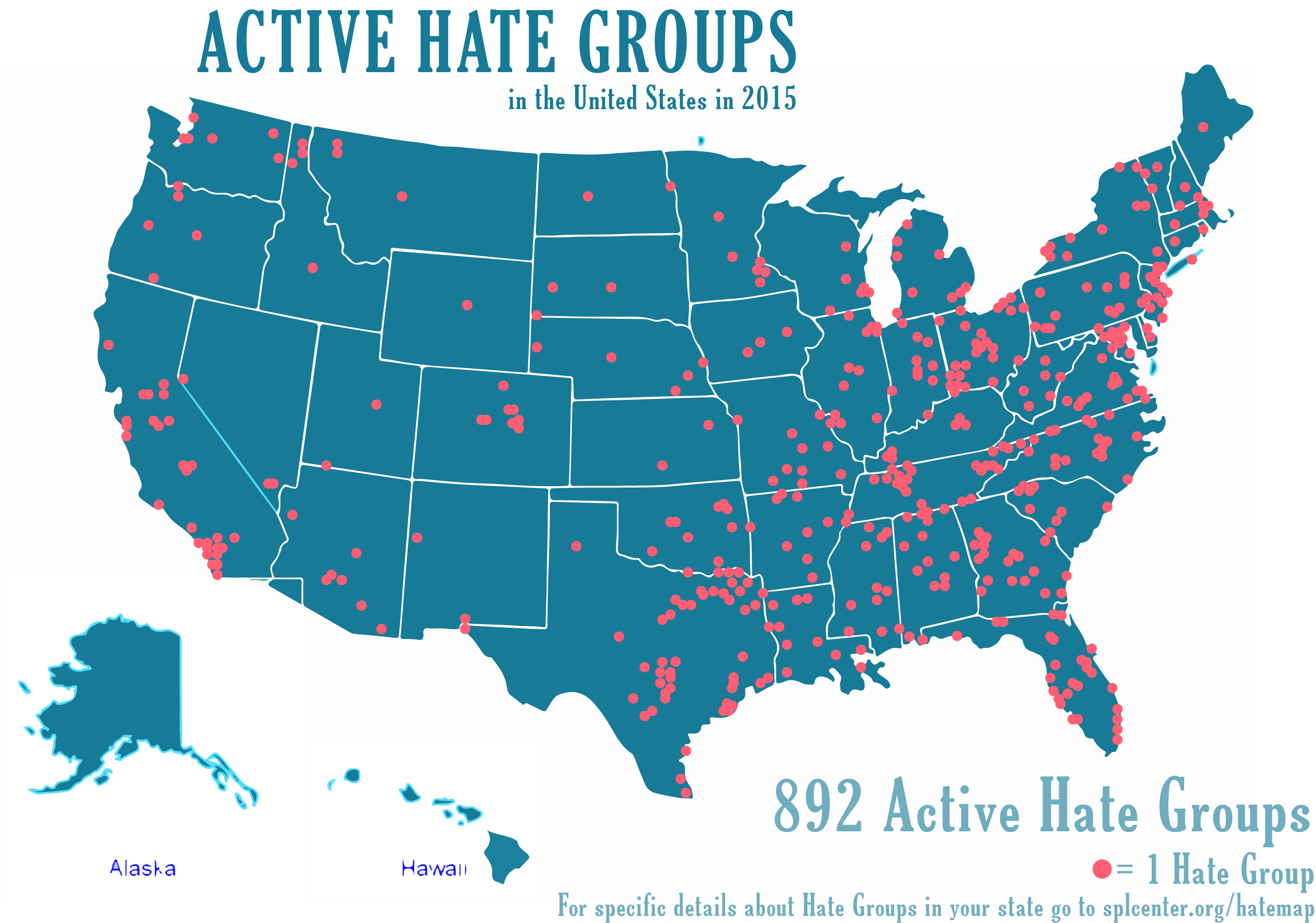 ACTIVE HATE GROUPS

in the United States in 2015

Alaska

Hawaii

892 Active Hate Groups

= 1 Hate Group

For specific details about Hate Groups in your state go to splcenter.org/hatemap