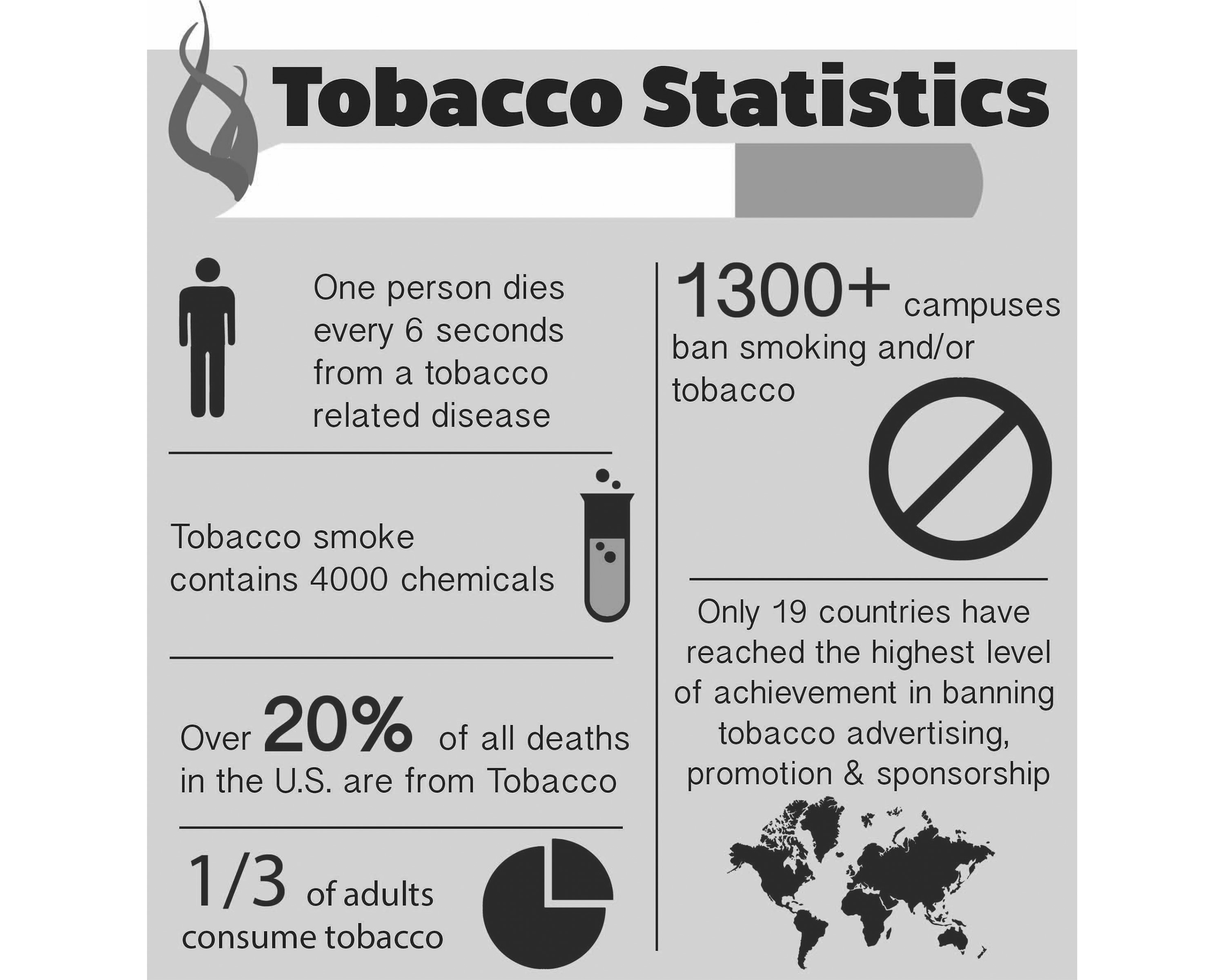 Tobacco Statistics

One person dies every 6 seconds from a tobacco related disease

Tobacco smoke contains 4000 chemicals

Over 20% of all deaths in the U.S. are from Tobacco

1/3 of adults consume tobacco

1300+ campuses ban smoking and/or tobacco

Only 19 countries have reached the highest level of achievement in banning tobacco advertising, promotion & sponsorship